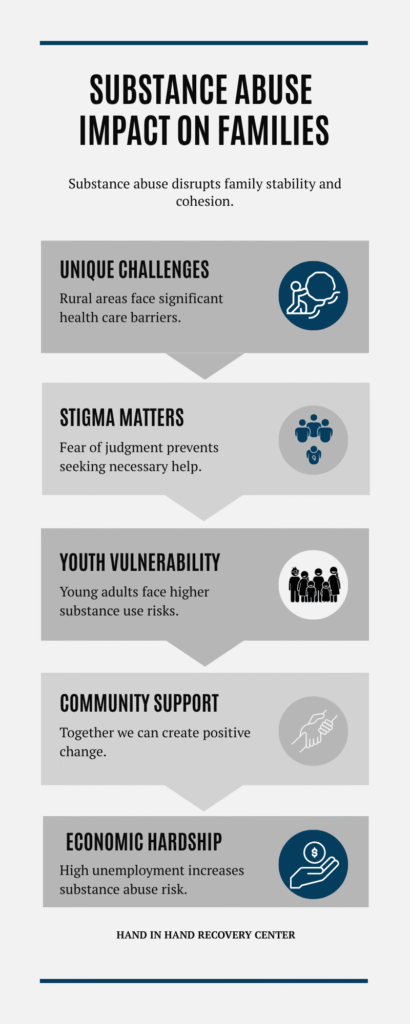 SUBSTANCE ABUSE IMPACT ON FAMILIES

Substance abuse disrupts family stability and cohesion.

UNIQUE CHALLENGES

Rural areas face significant health care barriers.

STIGMA MATTERS

Fear of judgment prevents seeking necessary help.

YOUTH VULNERABILITY

Young adults face higher substance use risks.

COMMUNITY SUPPORT

Together we can create positive change.

ECONOMIC HARDSHIP

High unemployment increases substance abuse risk.

HAND IN HAND RECOVERY CENTER