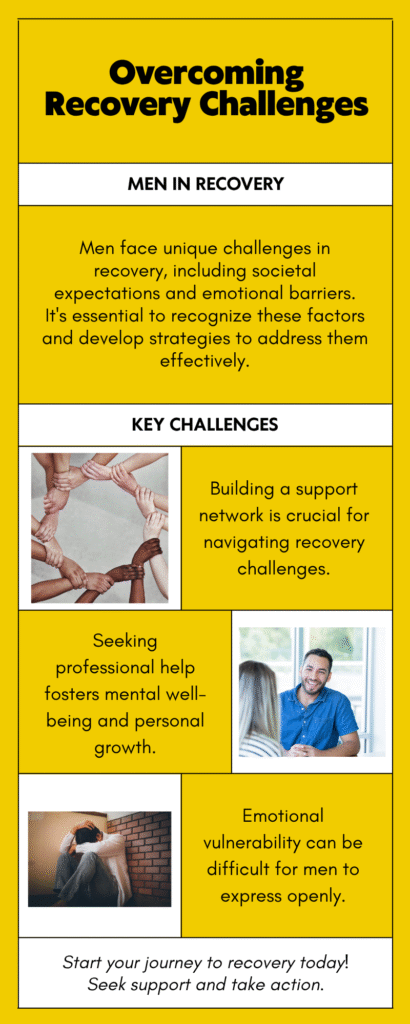 Overcoming Recovery Challenges

MEN IN RECOVERY

Men face unique challenges in recovery, including societal expectations and emotional barriers. It's essential to recognize these factors and develop strategies to address them effectively.

KEY CHALLENGES

Building a support network is crucial for navigating recovery challenges.

Seeking professional help fosters mental well-being and personal growth.

Emotional vulnerability can be difficult for men to express openly.

Start your journey to recovery today! Seek support and take action.